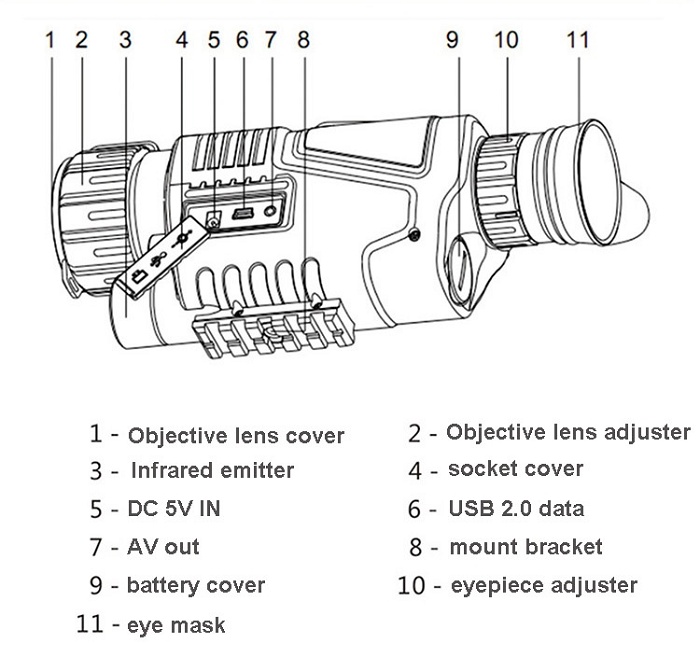 1 2 3 4 5 6 7 8 9 10 11

1 - Objective lens cover
2 - Objective lens adjuster
3 - Infrared emitter
4 - socket cover
5 - DC 5V IN
6 - USB 2.0 data
7 - AV out
8 - mount bracket
9 - battery cover
10 - eyepiece adjuster
11 - eye mask